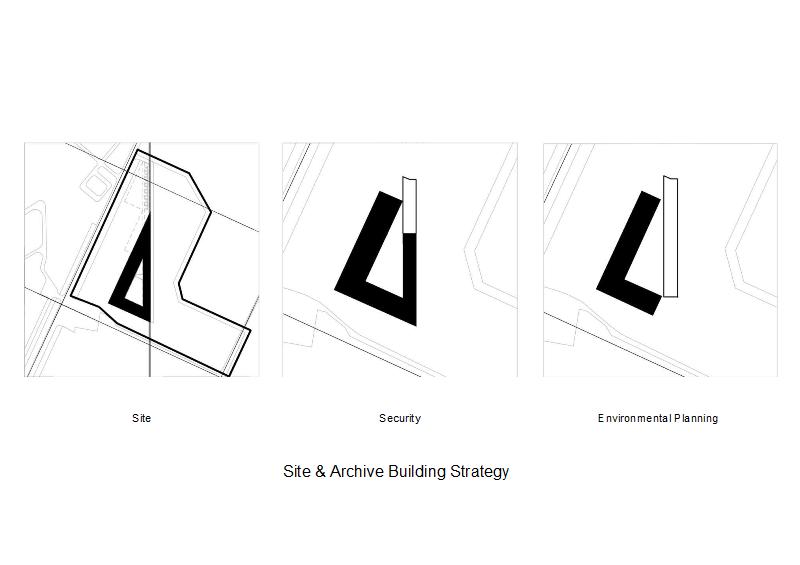 Site

Security

Environmental Planning

Site & Archive Building Strategy