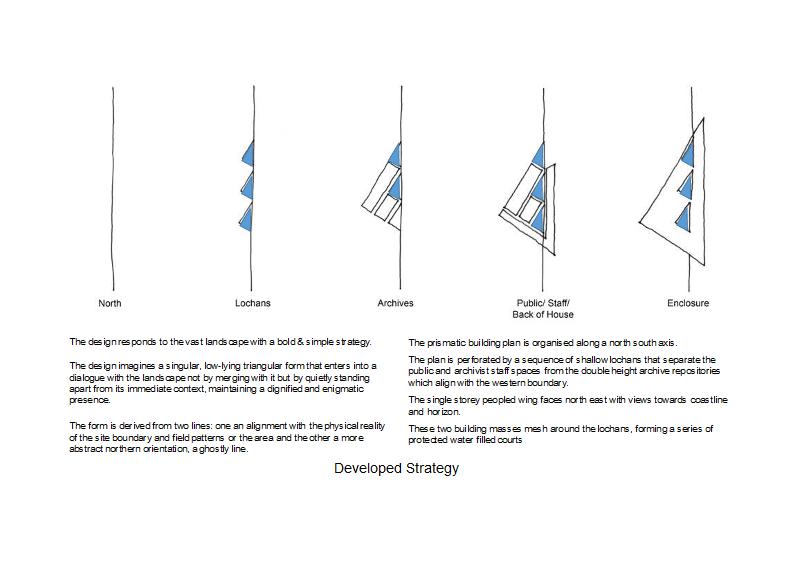 North

Lochans

Archives

Public/ Staff/ Back of House

Enclosure

The design responds to the vast landscape with a bold & simple strategy.

The design imagines a singular, low-lying triangular form that enters into a dialogue with the landscape not by merging with it but by quietly standing apart from its immediate context, maintaining a dignified and enigmatic presence.

The form is derived from two lines: one an alignment with the physical reality of the site boundary and field patterns or the area and the other a more abstract northern orientation, a ghostly line.

The prismatic building plan is organised along a north south axis.

The plan is perforated by a sequence of shallow lochans that separate the public and archivist staff spaces from the double height archive repositories which align with the western boundary.

The single storey peopled wing faces north east with views towards coastline and horizon.

These two building masses mesh around the lochans, forming a series of protected water filled courts

Developed Strategy